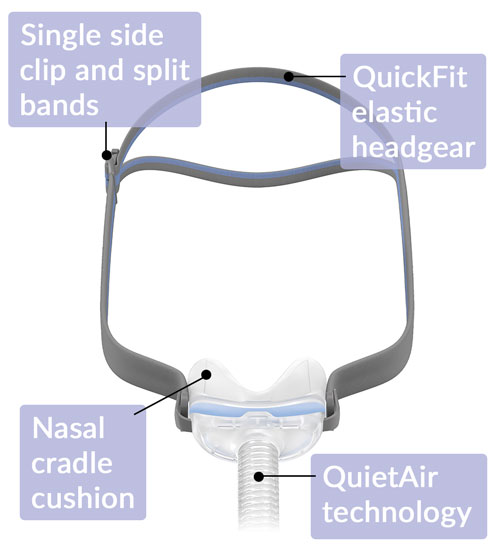 Single side clip and split bands

QuickFit elastic headgear

Nasal cradle cushion

QuietAir technology