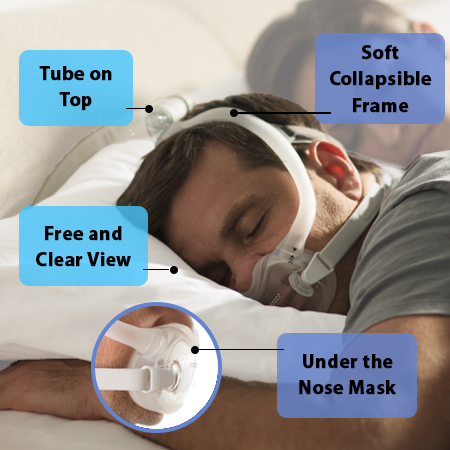 Tube on Top

Soft Collapsible Frame

Free and Clear View

Under the Nose Mask